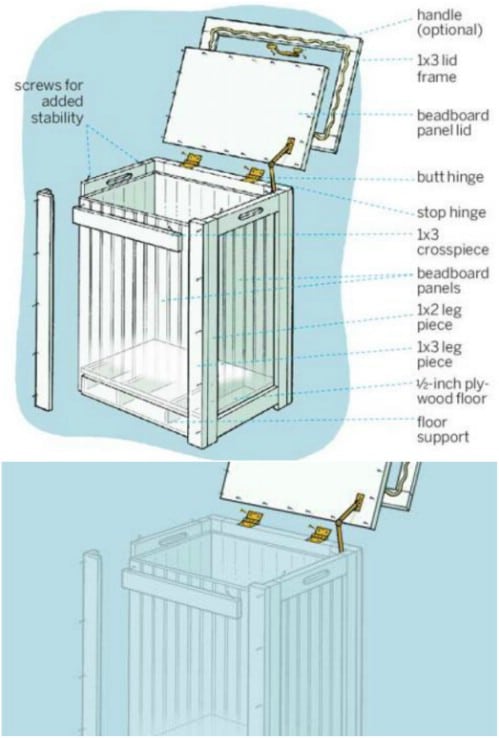 screws for added stability

handle (optional)

1x3 lid frame

beadboard panel lid

butt hinge

stop hinge

1x3 crosspiece

beadboard panels

1x2 leg piece

1x3 leg piece

½-inch plywood floor

floor support