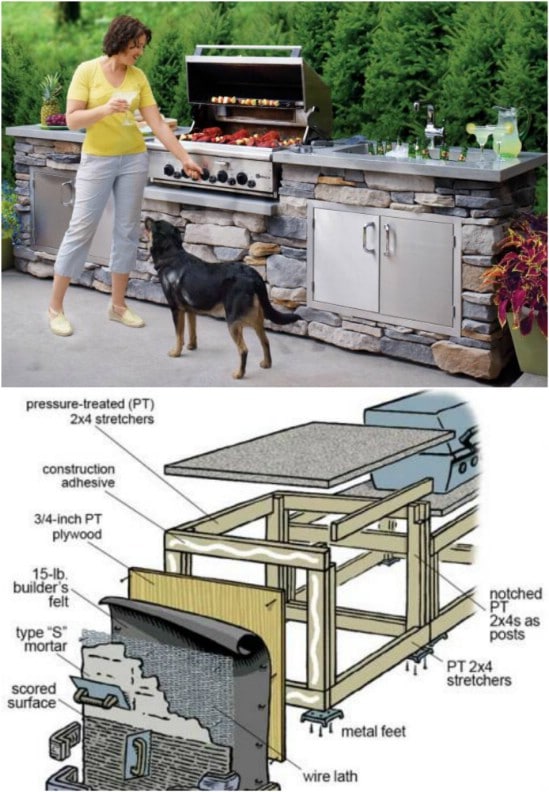 pressure-treated (PT) 2x4 stretchers

construction adhesive

3/4-inch PT plywood

15-lb. builder's felt

type "S" mortar

scored surface

notched PT 2x4s as posts

PT 2x4 stretchers

metal feet

wire lath