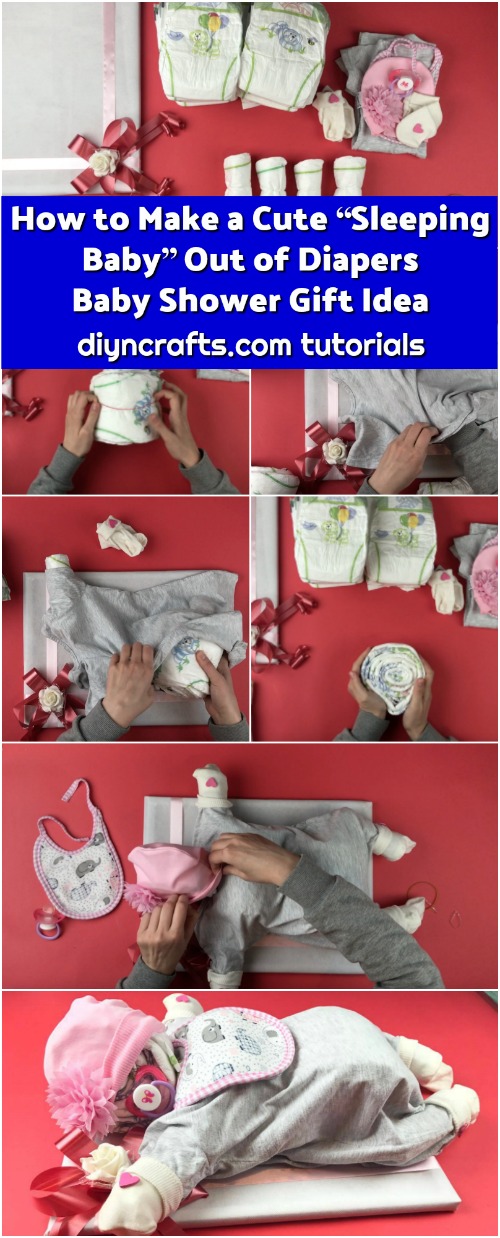 How to Make a Cute “Sleeping Baby” Out of Diapers
Baby Shower Gift Idea
diyncrafts.com tutorials