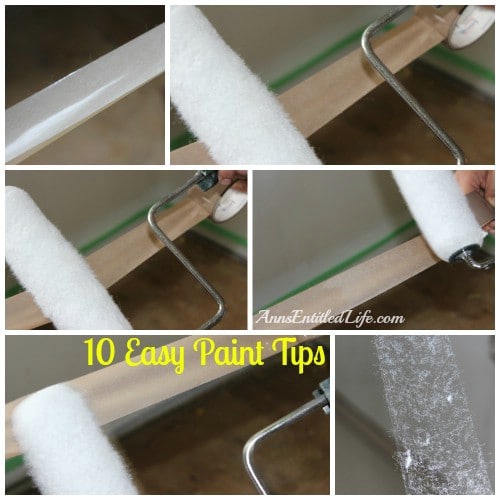 AnnsEntitledLife.com

10 Easy Paint Tips