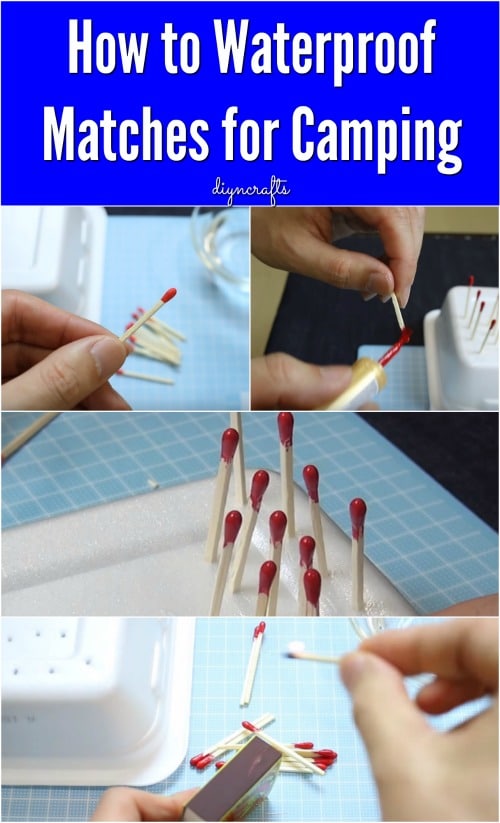 How to Waterproof Matches for Camping

diyncrafts