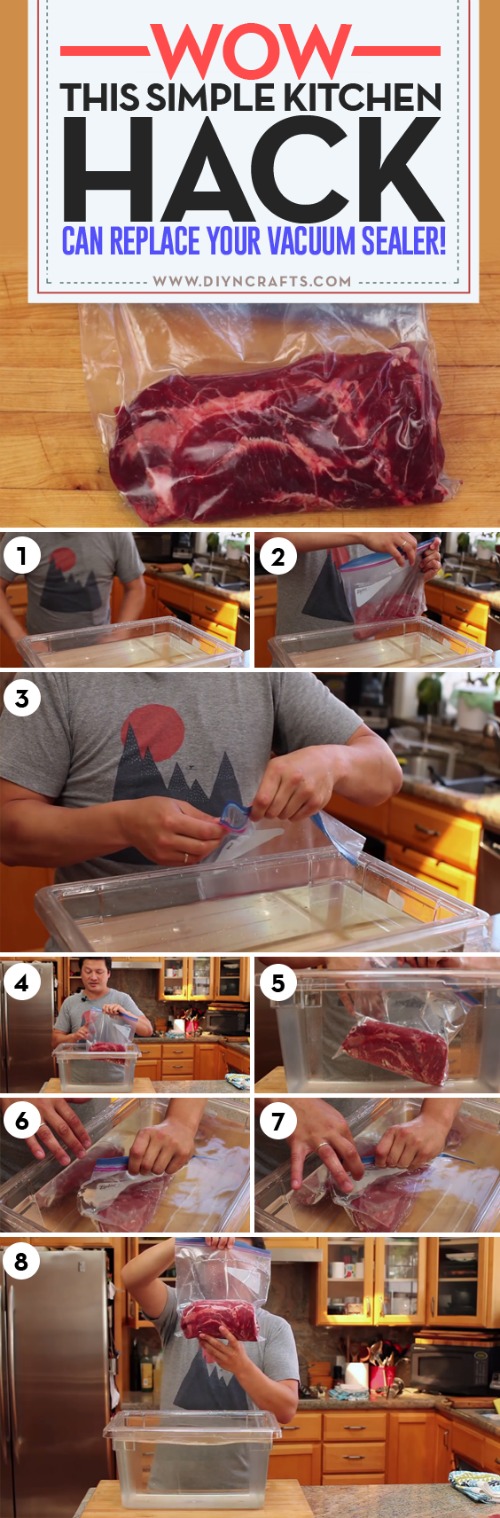 WOW
THIS SIMPLE KITCHEN
HACK
CAN REPLACE YOUR VACUUM SEALER!
WWW.DIYNCRAFTS.COM

1

2

3

4

5

6

7

8