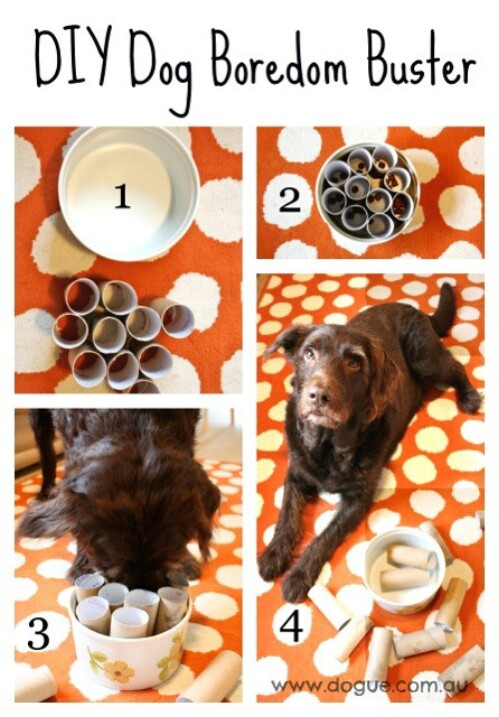 DIY Dog Boredom Buster

1

2

3

4

www.dogue.com.au