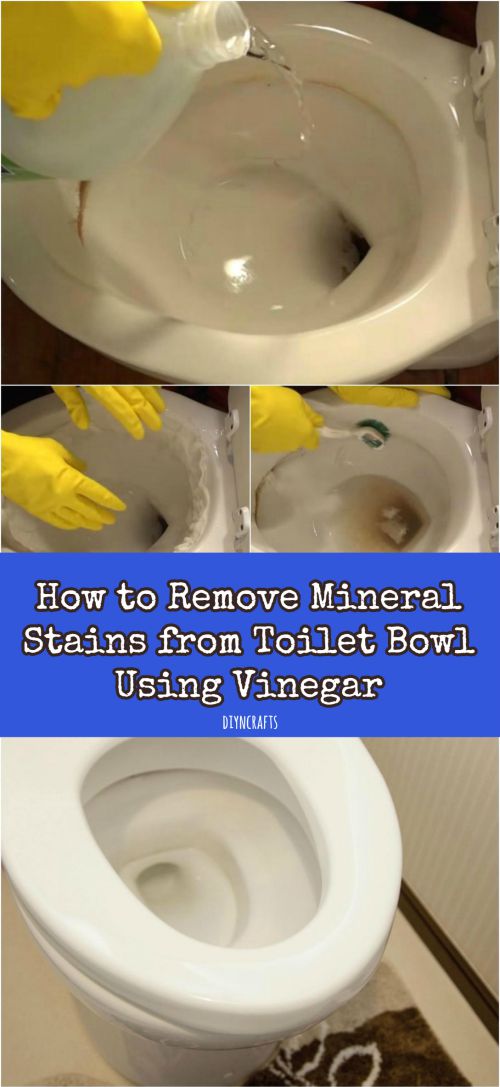 How to Remove Mineral Stains from Toilet Bowl Using Vinegar

DIYNCRAFTS