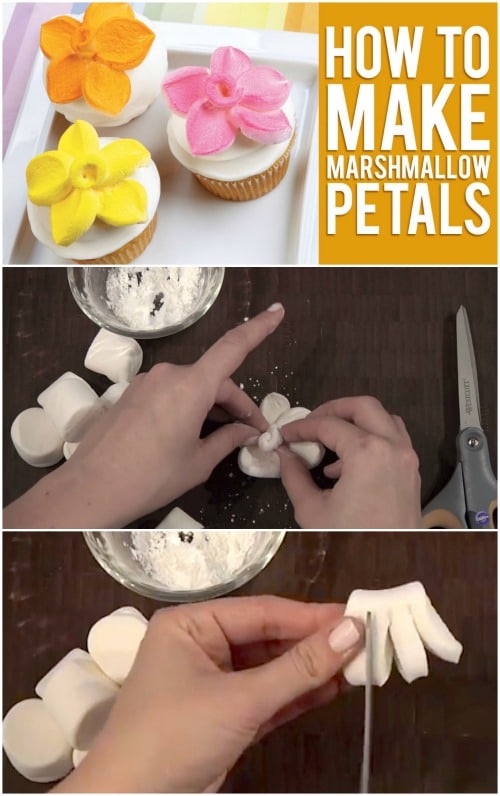 HOW TO MAKE MARSHMALLOW PETALS