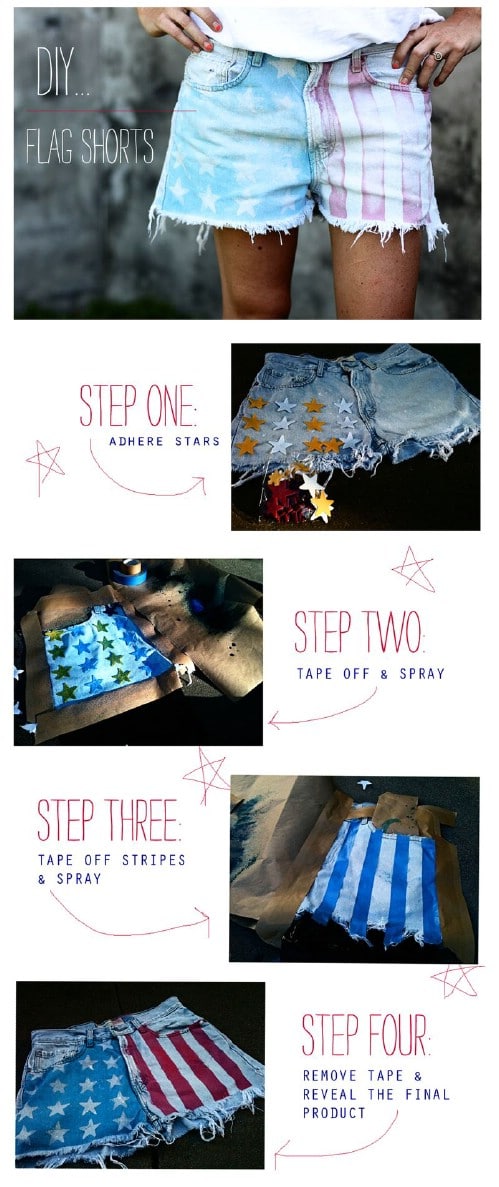 DIY...
FLAG SHORTS

STEP ONE:
ADHERE STARS

STEP TWO:
TAPE OFF & SPRAY

STEP THREE:
TAPE OFF STRIPES & SPRAY

STEP FOUR:
REMOVE TAPE & REVEAL THE FINAL PRODUCT