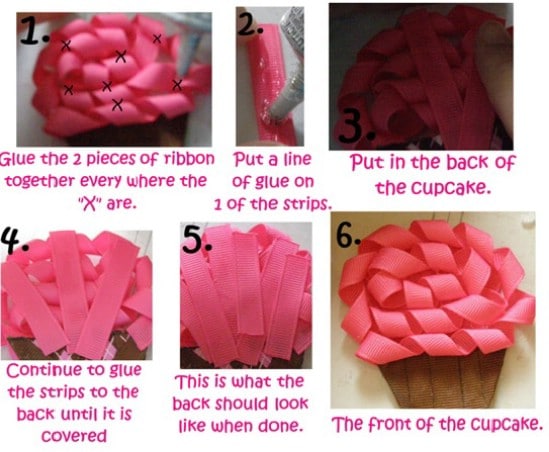 1.

Glue the 2 pieces of ribbon together every where the "X" are.

2.

Put a line of glue on 1 of the strips.

3.

Put in the back of the cupcake.

4.

Continue to glue the strips to the back until it is covered

5.

This is what the back should look like when done.

6.

The front of the cupcake.